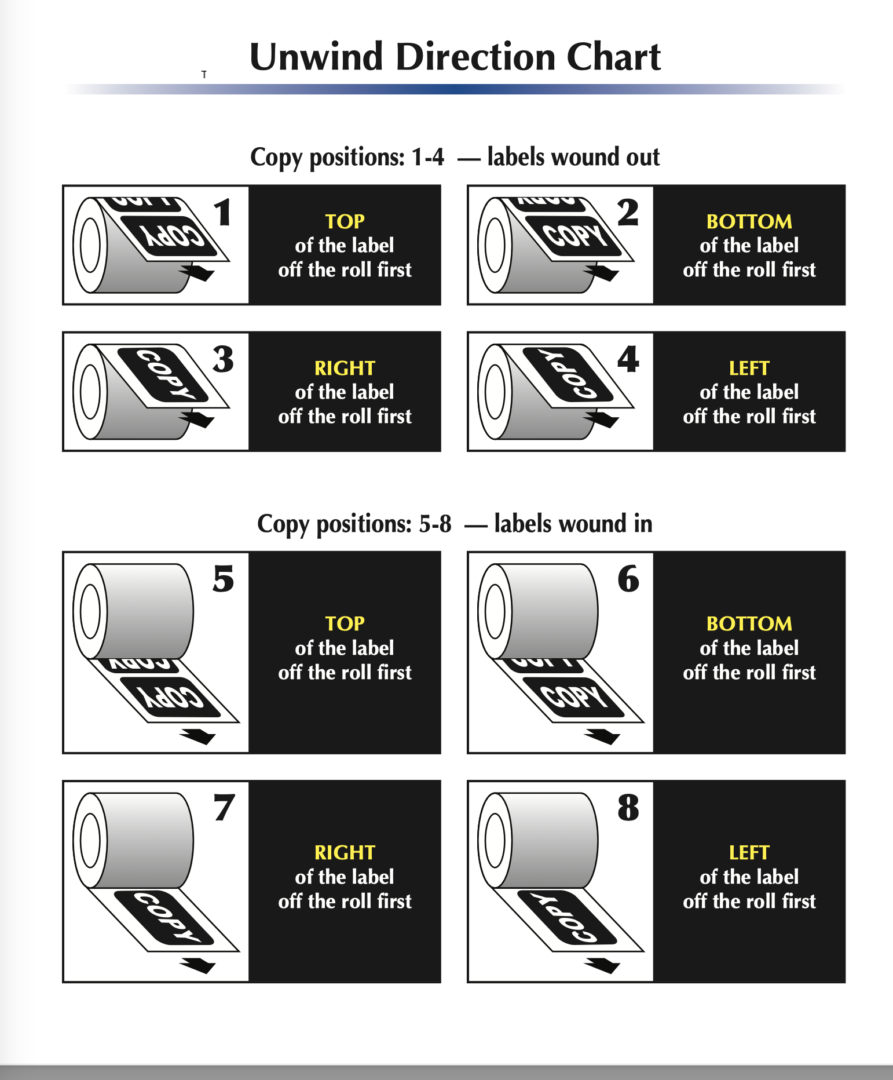 T

Unwind Direction Chart

Copy positions: 1-4 — labels wound out

COPY 1 TOP of the label off the roll first

COPY 2 BOTTOM of the label off the roll first

COPY 3 RIGHT of the label off the roll first

COPY 4 LEFT of the label off the roll first

Copy positions: 5-8 — labels wound in

5 COPY TOP of the label off the roll first

6 COPY BOTTOM of the label off the roll first

7 COPY RIGHT of the label off the roll first

8 COPY LEFT of the label off the roll first